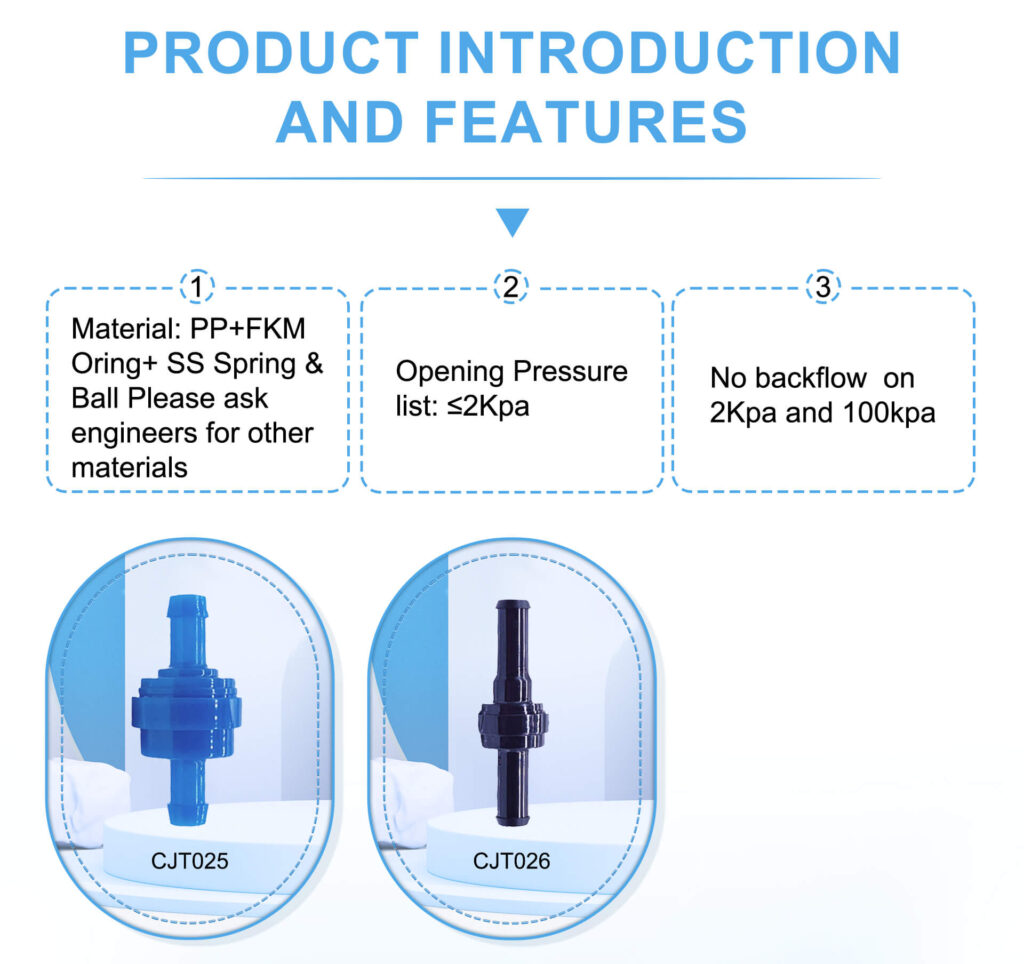 PRODUCT INTRODUCTION AND FEATURES

1
Material: PP+FKM Oring+ SS Spring & Ball Please ask engineers for other materials

2
Opening Pressure list: ≤2Kpa

3
No backflow on 2Kpa and 100kpa

CJT025

CJT026